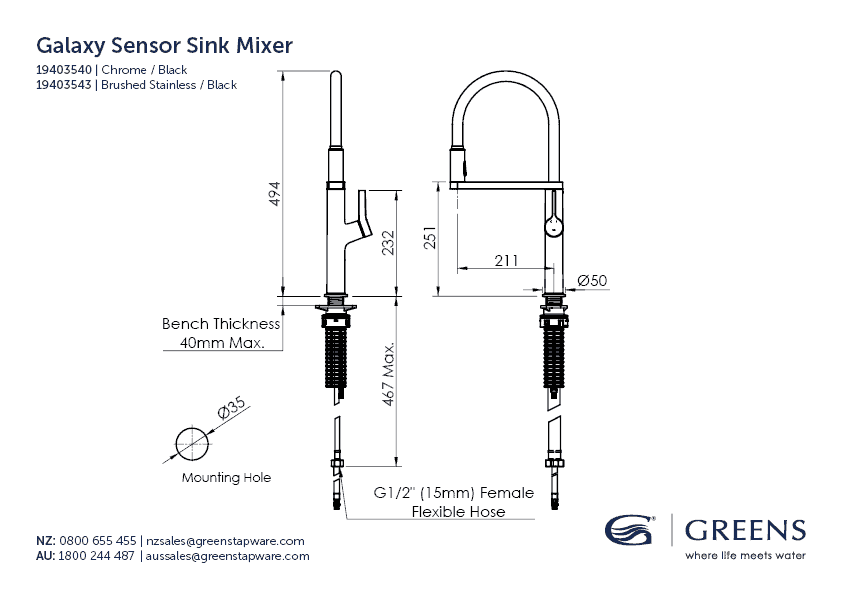 Galaxy Sensor Sink Mixer
19403540 | Chrome / Black
19403543 | Brushed Stainless / Black

494
232
251
211
Ø50
Bench Thickness
40mm Max.
467 Max.
Ø35
Mounting Hole
G1/2" (15mm) Female
Flexible Hose

NZ: 0800 655 455 | nzsales@greenstapware.com
AU: 1800 244 487 | aussales@greenstapware.com

GREENS
where life meets water